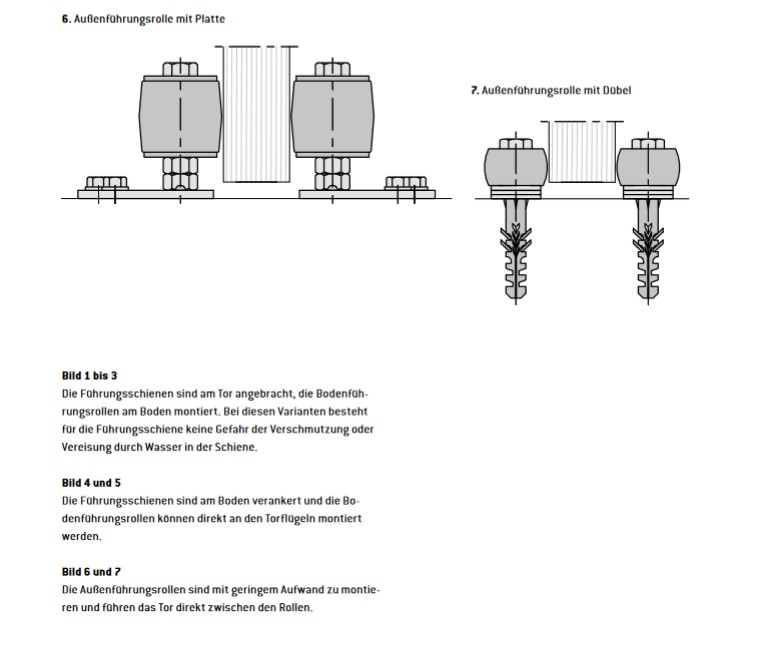 6. Außenführungsrolle mit Platte

7. Außenführungsrolle mit Dübel

Bild 1 bis 3
Die Führungsschienen sind am Tor angebracht, die Bodenführungsrollen am Boden montiert. Bei diesen Varianten besteht für die Führungsschiene keine Gefahr der Verschmutzung oder Vereisung durch Wasser in der Schiene.

Bild 4 und 5
Die Führungsschienen sind am Boden verankert und die Bodenführungsrollen können direkt an den Torflügeln montiert werden.

Bild 6 und 7
Die Außenführungsrollen sind mit geringem Aufwand zu montieren und führen das Tor direkt zwischen den Rollen.